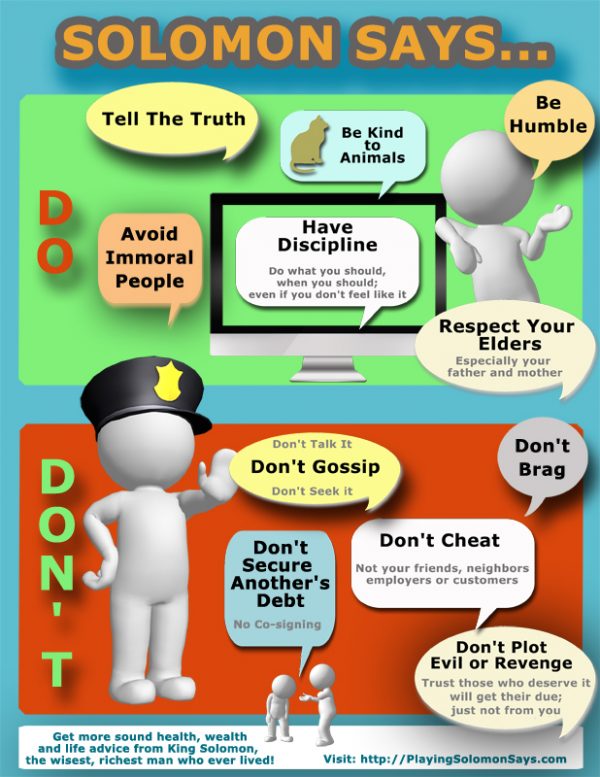 SOLOMON SAYS...

DO

Tell The Truth

Be Kind to Animals

Be Humble

Avoid Immoral People

Have Discipline

Do what you should, when you should; even if you don't feel like it

Respect Your Elders

Especially your father and mother

DON'T

Don't Talk It

Don't Gossip

Don't Seek it

Don't Brag

Don't Secure Another's Debt

No Co-signing

Don't Cheat

Not your friends, neighbors employers or customers

Don't Plot Evil or Revenge

Trust those who deserve it will get their due; just not from you

Get more sound health, wealth and life advice from King Solomon, the wisest, richest man who ever lived!

Visit: http://PlayingSolomonSays.com