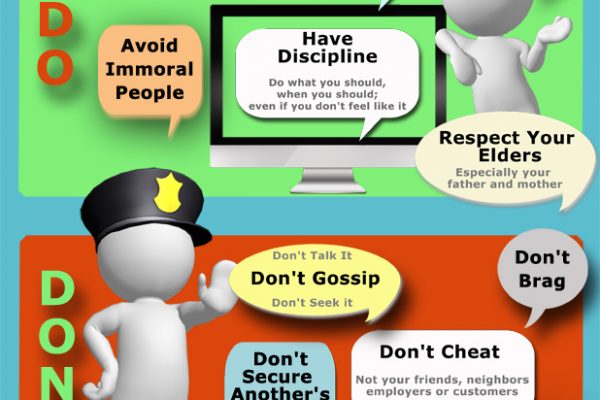 DO

Avoid Immoral People

Have Discipline

Do what you should, when you should; even if you don't feel like it

Respect Your Elders

Especially your father and mother

DON

Don't Talk It

Don't Gossip

Don't Seek it

Don't Brag

Don't Secure Another's

Don't Cheat

Not your friends, neighbors employers or customers